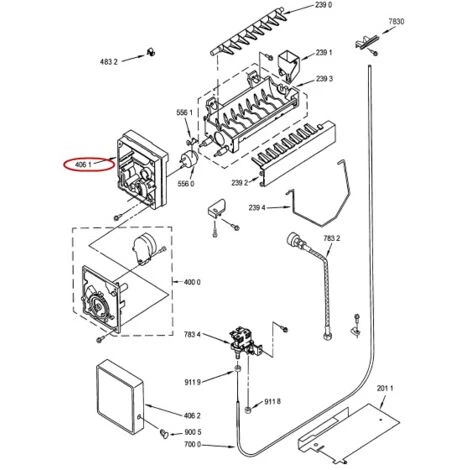 239 0
7830
483 2
239 1
239 3
556 1
406 1
556 0
239 2
239 4
783 2
400 0
783 4
911 9
911 8
201 1
406 2
900 5
700 0