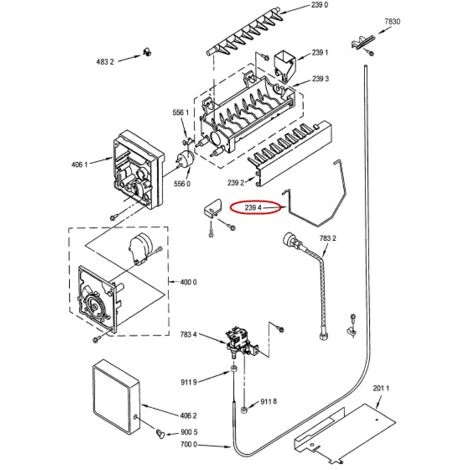 239 0
7830
483 2
239 1
239 3
556 1
406 1
556 0
239 2
239 4
783 2
400 0
783 4
911 9
911 8
201 1
406 2
900 5
700 0