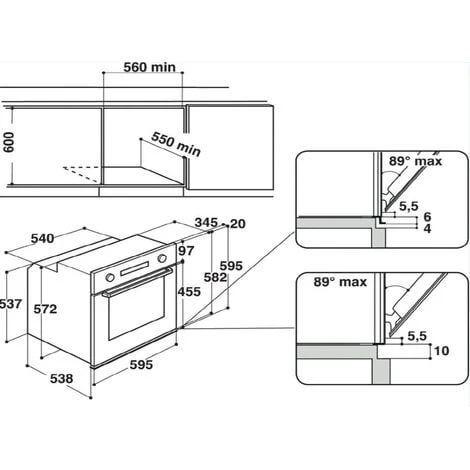 560 min

600

550 min

89° max

5,5

6

4

540

345

20

97

595

582

455

537

572

595

538

89° max

5,5

10